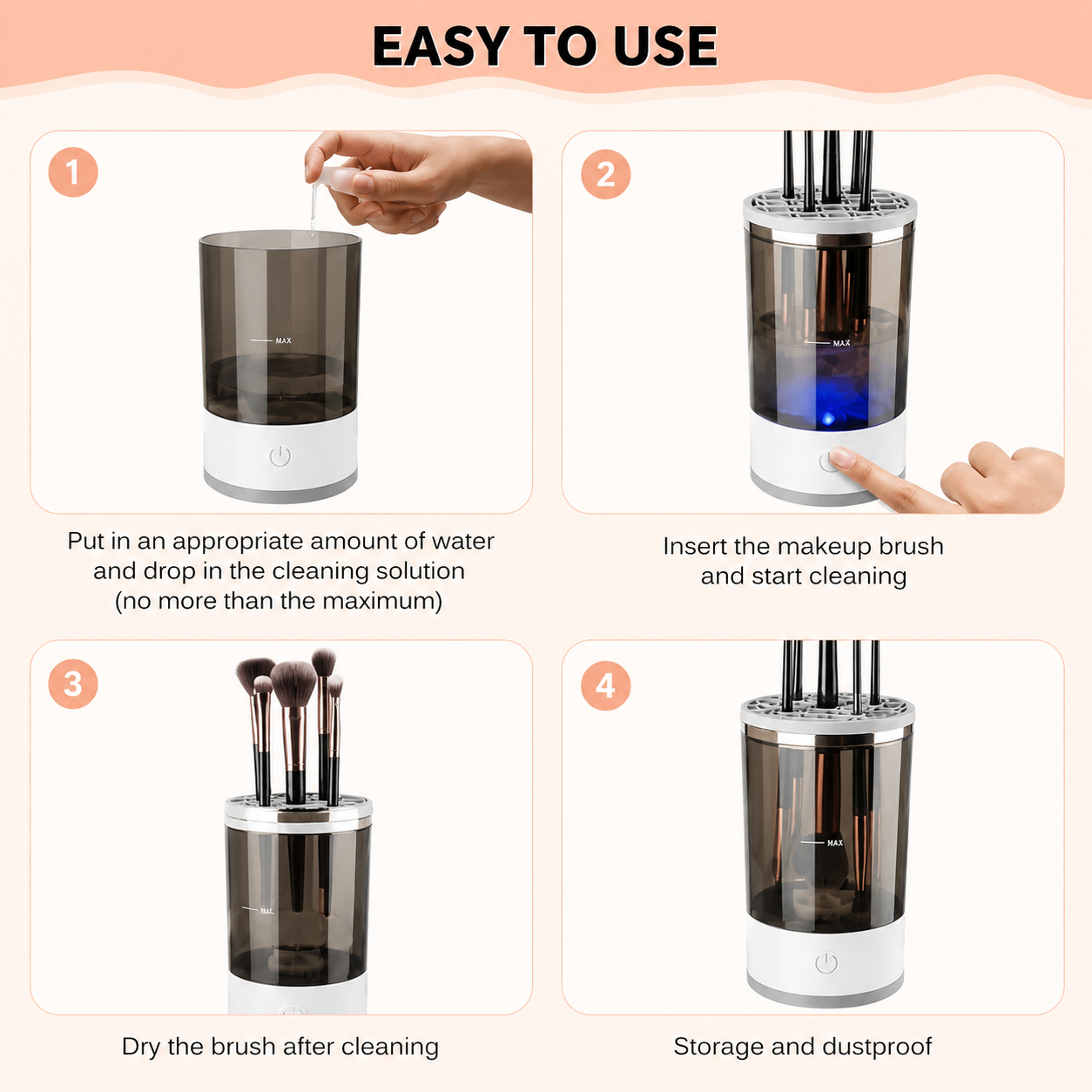 EASY TO USE

1

MAX

Put in an appropriate amount of water and drop in the cleaning solution (no more than the maximum)

2

MAX

Insert the makeup brush and start cleaning

3

MAX

Dry the brush after cleaning

4

MAX

Storage and dustproof